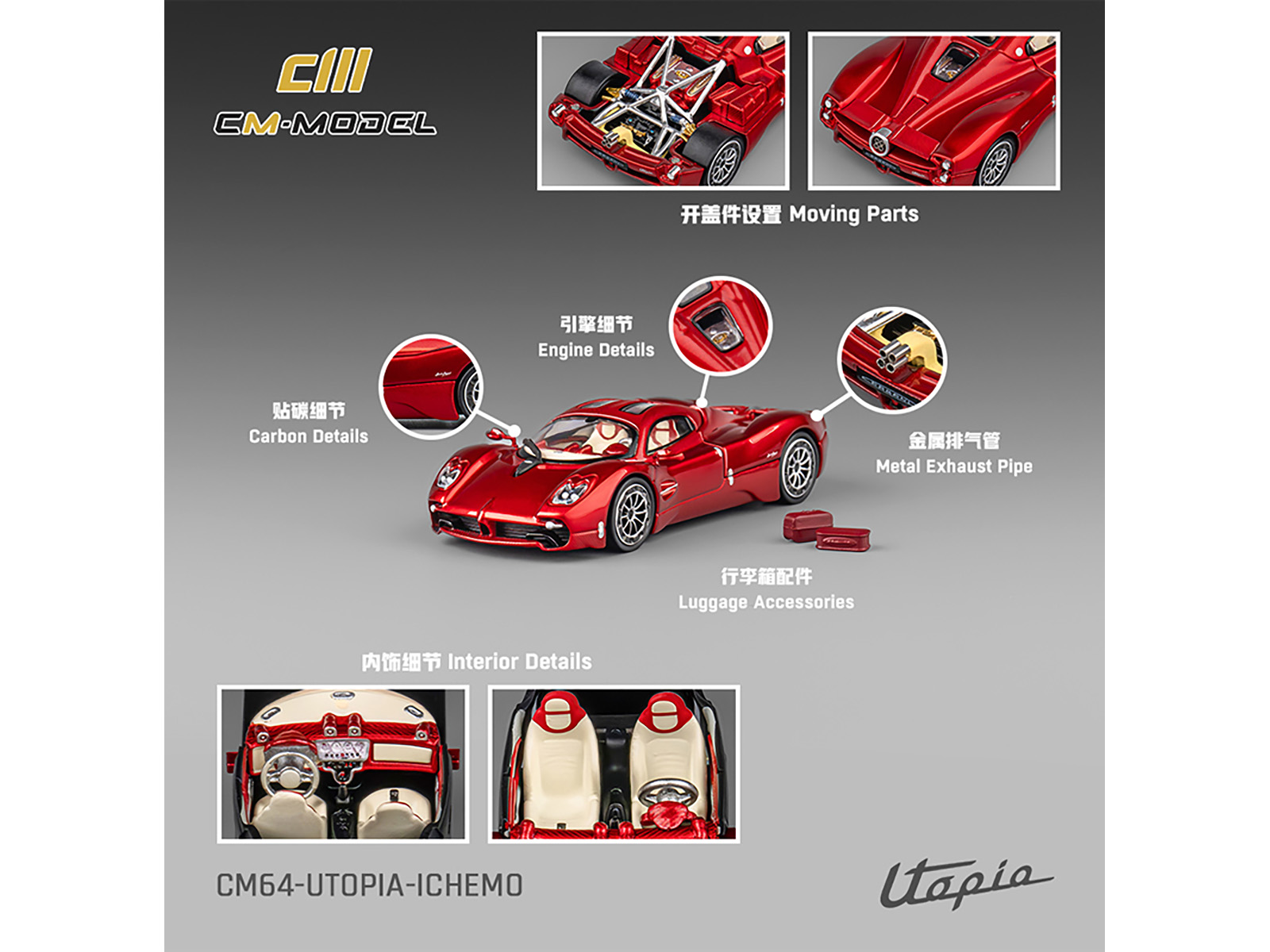 CM
CM-MODEL

开盖件设置 Moving Parts

引擎细节
Engine Details

贴碳细节
Carbon Details

金属排气管
Metal Exhaust Pipe

行李箱配件
Luggage Accessories

内饰细节 Interior Details

CM64-UTOPIA-ICHEMO

Utopia